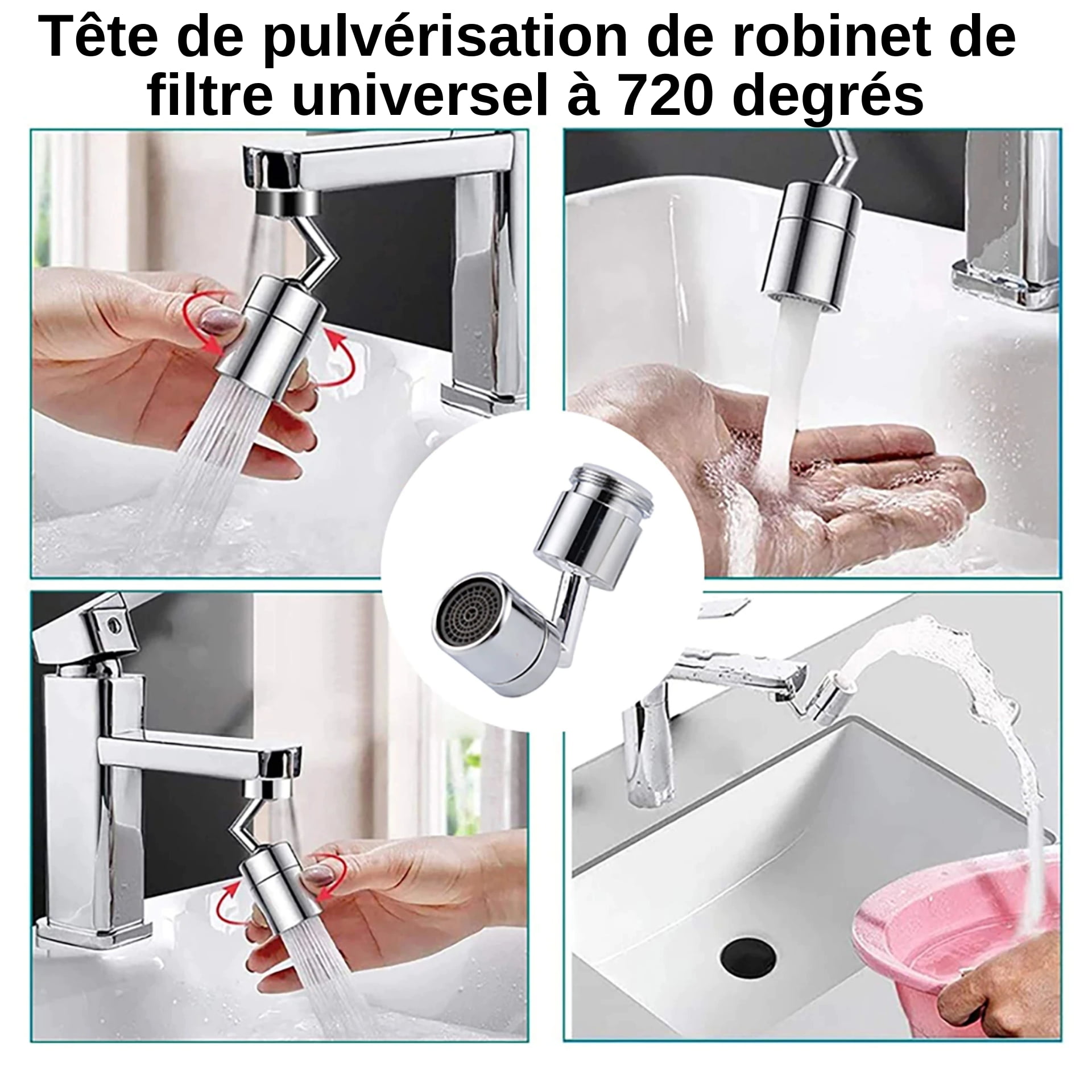 Tête de pulvérisation de robinet de filtre universel à 720 degrés