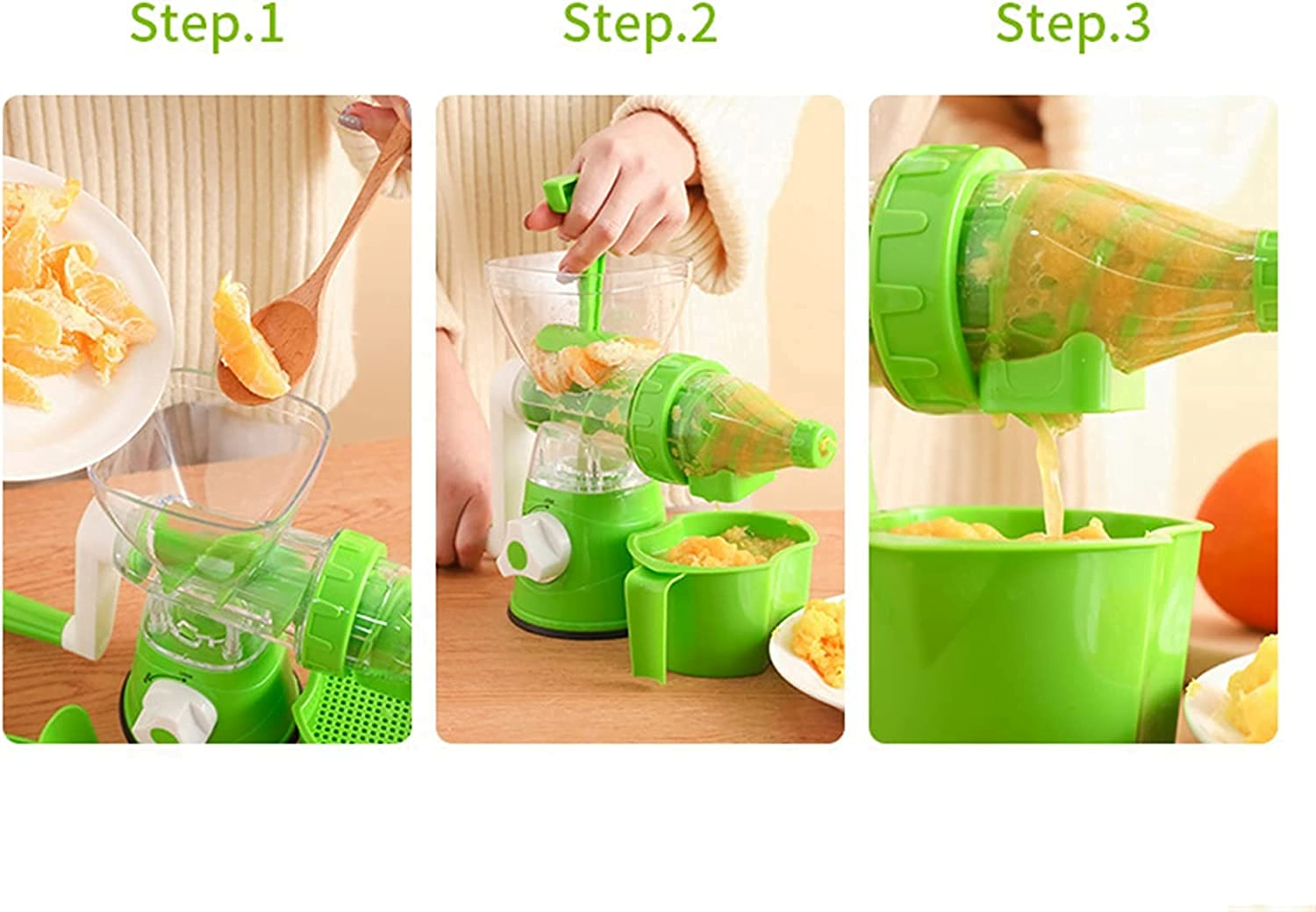 Step.1

Step.2

Step.3