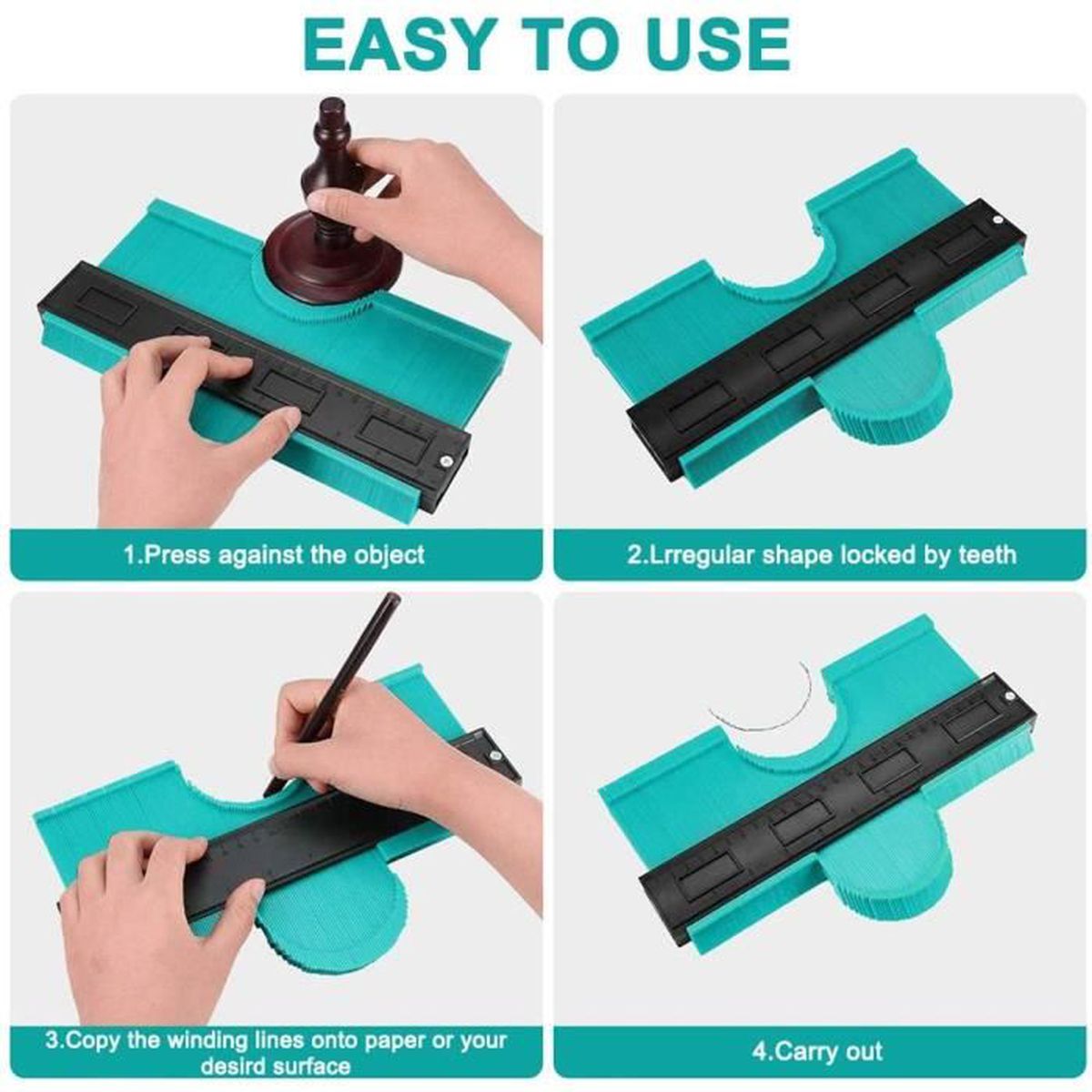 EASY TO USE

1.Press against the object

2.Lrregular shape locked by teeth

3.Copy the winding lines onto paper or your desird surface

4.Carry out